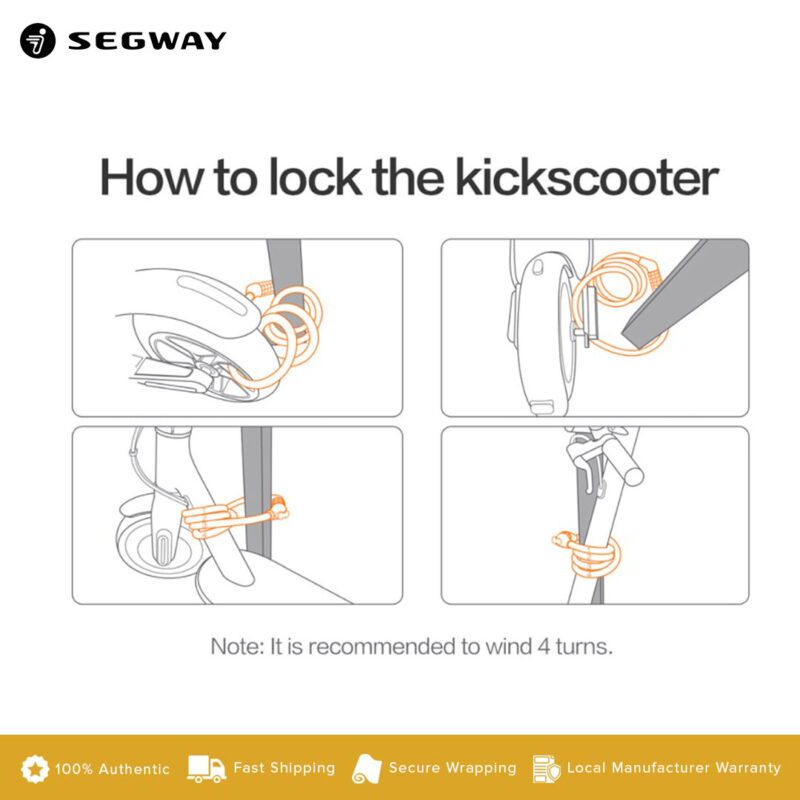 SEGWAY

How to lock the kickscooter

Note: It is recommended to wind 4 turns.

100% Authentic   Fast Shipping   Secure Wrapping   Local Manufacturer Warranty